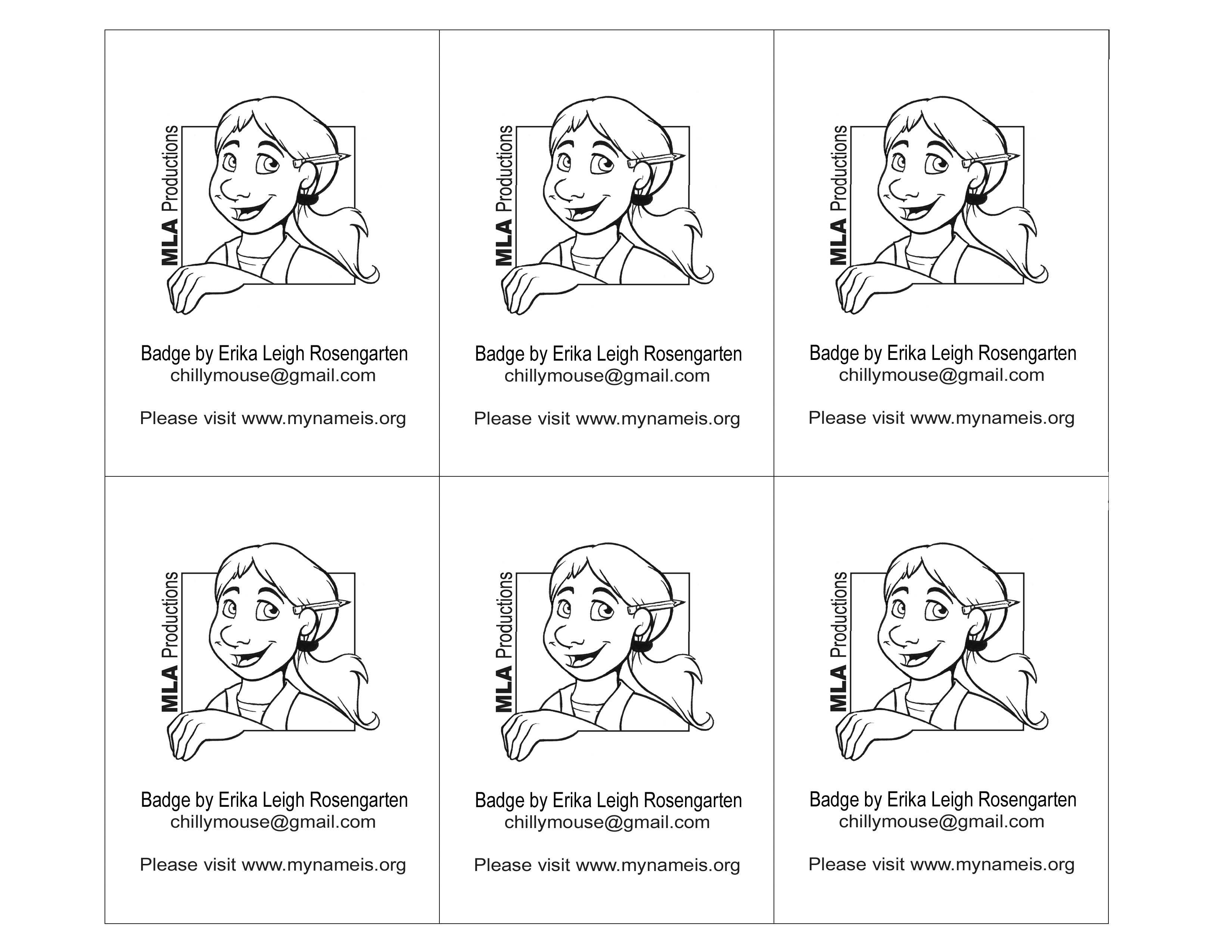 MLA Productions

Badge by Erika Leigh Rosengarten
chillymouse@gmail.com

Please visit www.mynameis.org

MLA Productions

Badge by Erika Leigh Rosengarten
chillymouse@gmail.com

Please visit www.mynameis.org

MLA Productions

Badge by Erika Leigh Rosengarten
chillymouse@gmail.com

Please visit www.mynameis.org

MLA Productions

Badge by Erika Leigh Rosengarten
chillymouse@gmail.com

Please visit www.mynameis.org

MLA Productions

Badge by Erika Leigh Rosengarten
chillymouse@gmail.com

Please visit www.mynameis.org

MLA Productions

Badge by Erika Leigh Rosengarten
chillymouse@gmail.com

Please visit www.mynameis.org